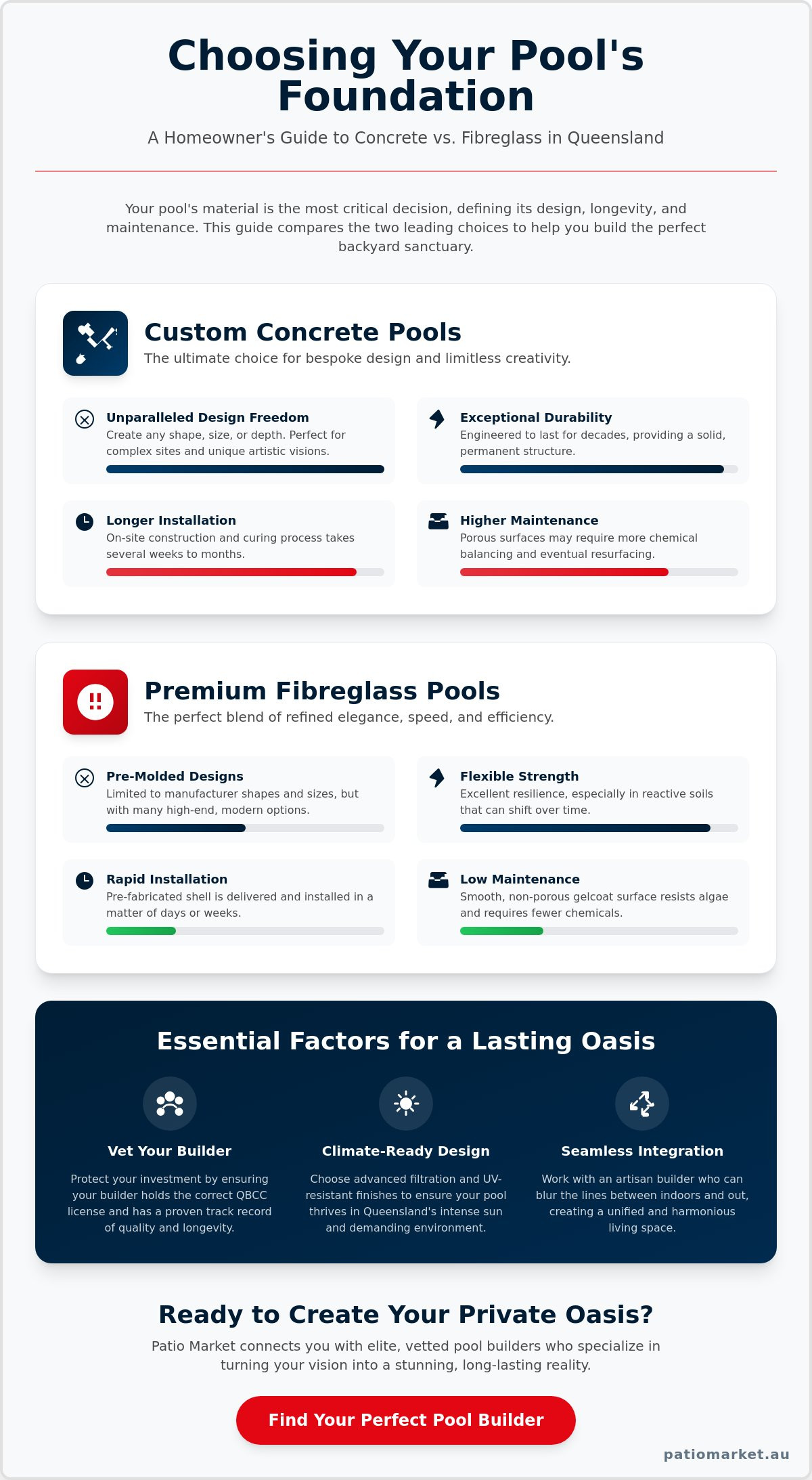 Choosing Your Pool's Foundation

A Homeowner's Guide to Concrete vs. Fibreglass in Queensland

Your pool's material is the most critical decision, defining its design, longevity, and maintenance. This guide compares the two leading choices to help you build the perfect backyard sanctuary.

Custom Concrete Pools

The ultimate choice for bespoke design and limitless creativity.

Unparalleled Design Freedom

Create any shape, size, or depth. Perfect for complex sites and unique artistic visions.

Exceptional Durability

Engineered to last for decades, providing a solid, permanent structure.

Longer Installation

On-site construction and curing process takes several weeks to months.

Higher Maintenance

Porous surfaces may require more chemical balancing and eventual resurfacing.

Premium Fibreglass Pools

The perfect blend of refined elegance, speed, and efficiency.

Pre-Molded Designs

Limited to manufacturer shapes and sizes, but with many high-end, modern options.

Flexible Strength

Excellent resilience, especially in reactive soils that can shift over time.

Rapid Installation

Pre-fabricated shell is delivered and installed in a matter of days or weeks.

Low Maintenance

Smooth, non-porous gelcoat surface resists algae and requires fewer chemicals.

Essential Factors for a Lasting Oasis

Vet Your Builder

Protect your investment by ensuring your builder holds the correct QBCC license and has a proven track record of quality and longevity.

Climate-Ready Design

Choose advanced filtration and UV-resistant finishes to ensure your pool thrives in Queensland's intense sun and demanding environment.

Seamless Integration

Work with an artisan builder who can blur the lines between indoors and out, creating a unified and harmonious living space.

Ready to Create Your Private Oasis?

Patio Market connects you with elite, vetted pool builders who specialize in turning your vision into a stunning, long-lasting reality.

Find Your Perfect Pool Builder

patiomarket.au